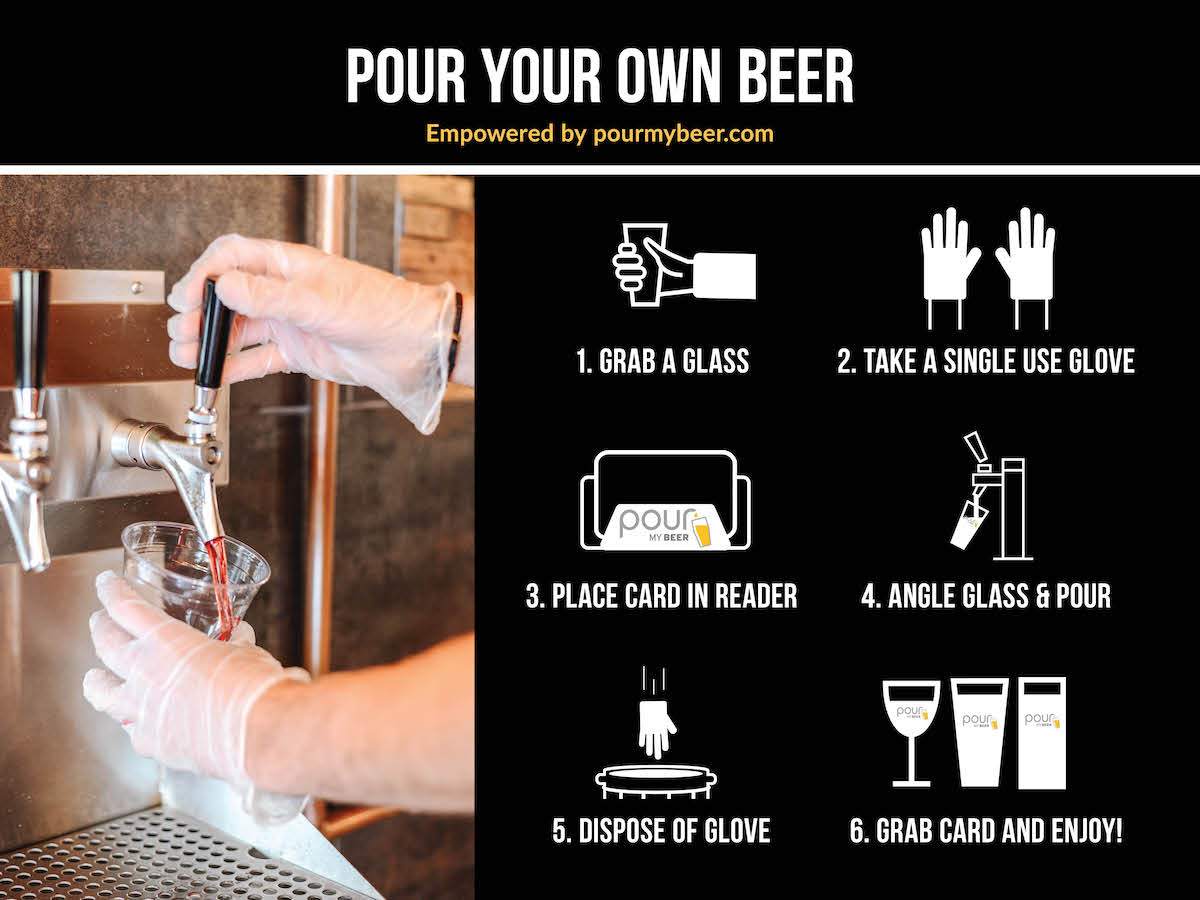 POUR YOUR OWN BEER

Empowered by pourmybeer.com

1. GRAB A GLASS

2. TAKE A SINGLE USE GLOVE

pour MY BEER

3. PLACE CARD IN READER

4. ANGLE GLASS & POUR

5. DISPOSE OF GLOVE

pour MY BEER

pour MY BEER

pour MY BEER

6. GRAB CARD AND ENJOY!